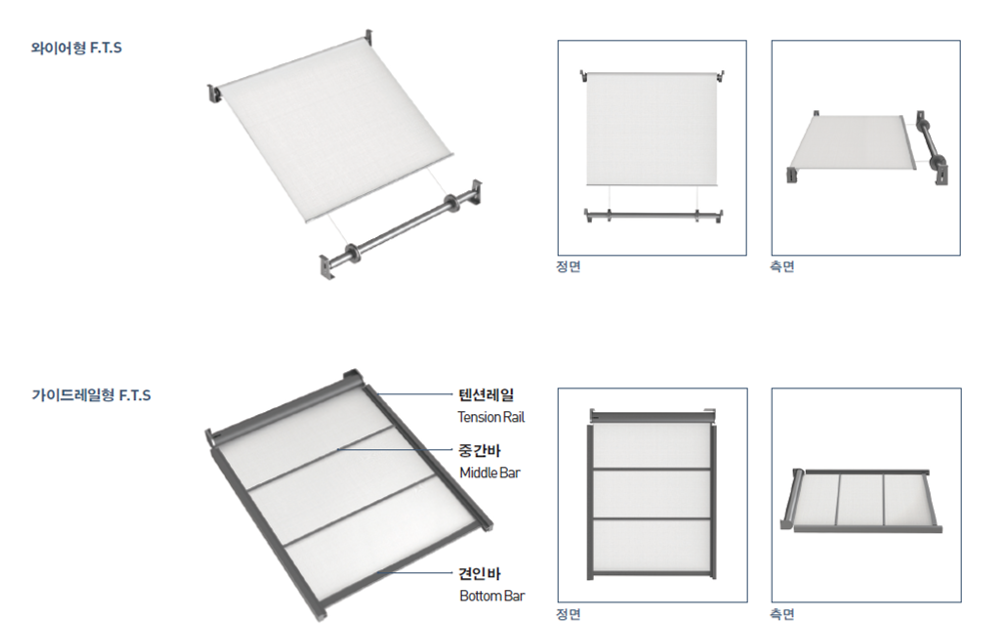 와이어형 F.T.S

정면

측면

가이드레일형 F.T.S

텐션레일
Tension Rail

중간바
Middle Bar

견인바
Bottom Bar

정면

측면