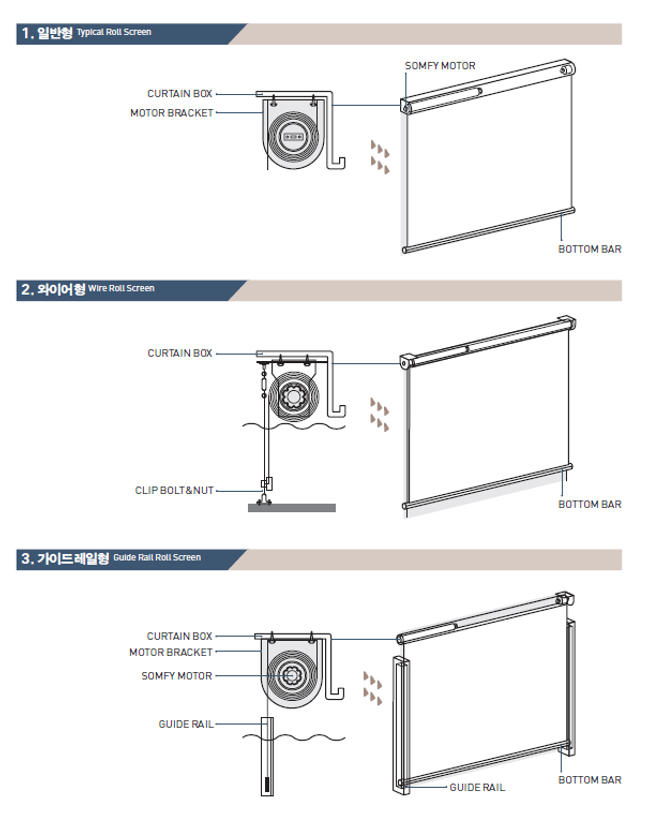 1. 일반형 Typical Roll Screen

CURTAIN BOX
MOTOR BRACKET
SOMFY MOTOR
BOTTOM BAR

2. 와이어형 Wire Roll Screen

CURTAIN BOX
CLIP BOLT&NUT
BOTTOM BAR

3. 가이드레일형 Guide Rail Roll Screen

CURTAIN BOX
MOTOR BRACKET
SOMFY MOTOR
GUIDE RAIL
GUIDE RAIL
BOTTOM BAR