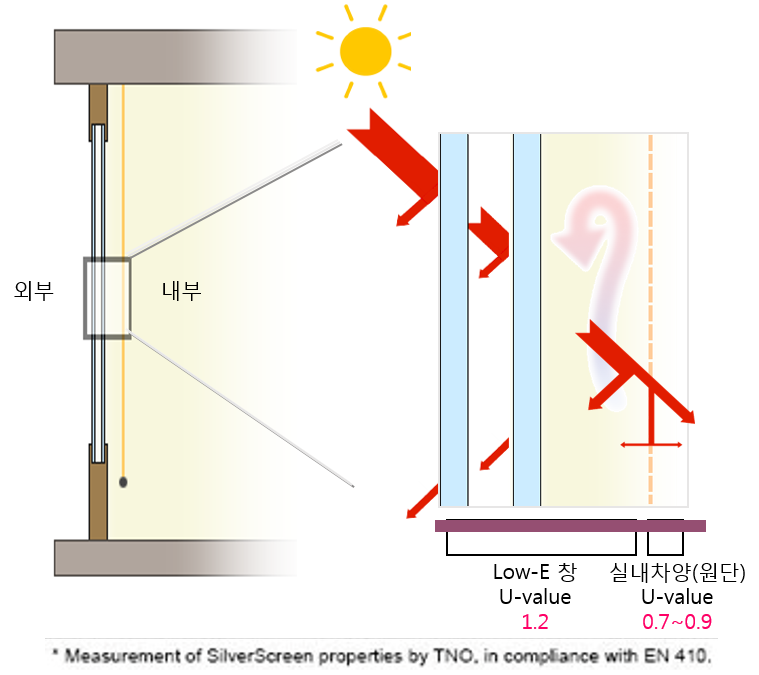 외부

내부

Low-E 창
U-value
1.2

실내차양(원단)
U-value
0.7~0.9

* Measurement of SilverScreen properties by TNO, in compliance with EN 410.